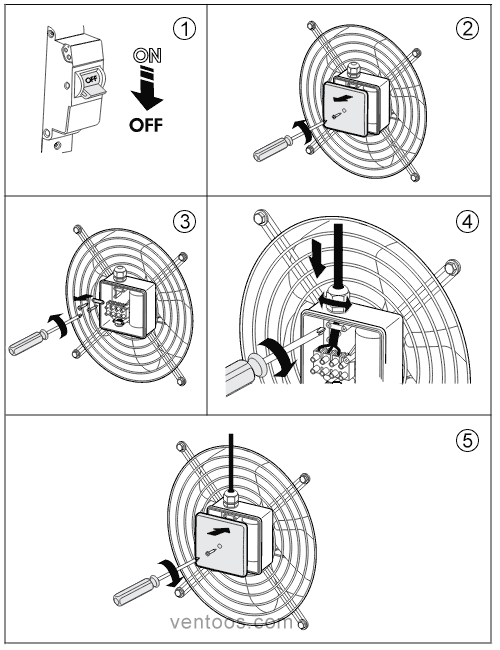 1

OFF

ON

OFF

2

3

4

5

ventoos.com